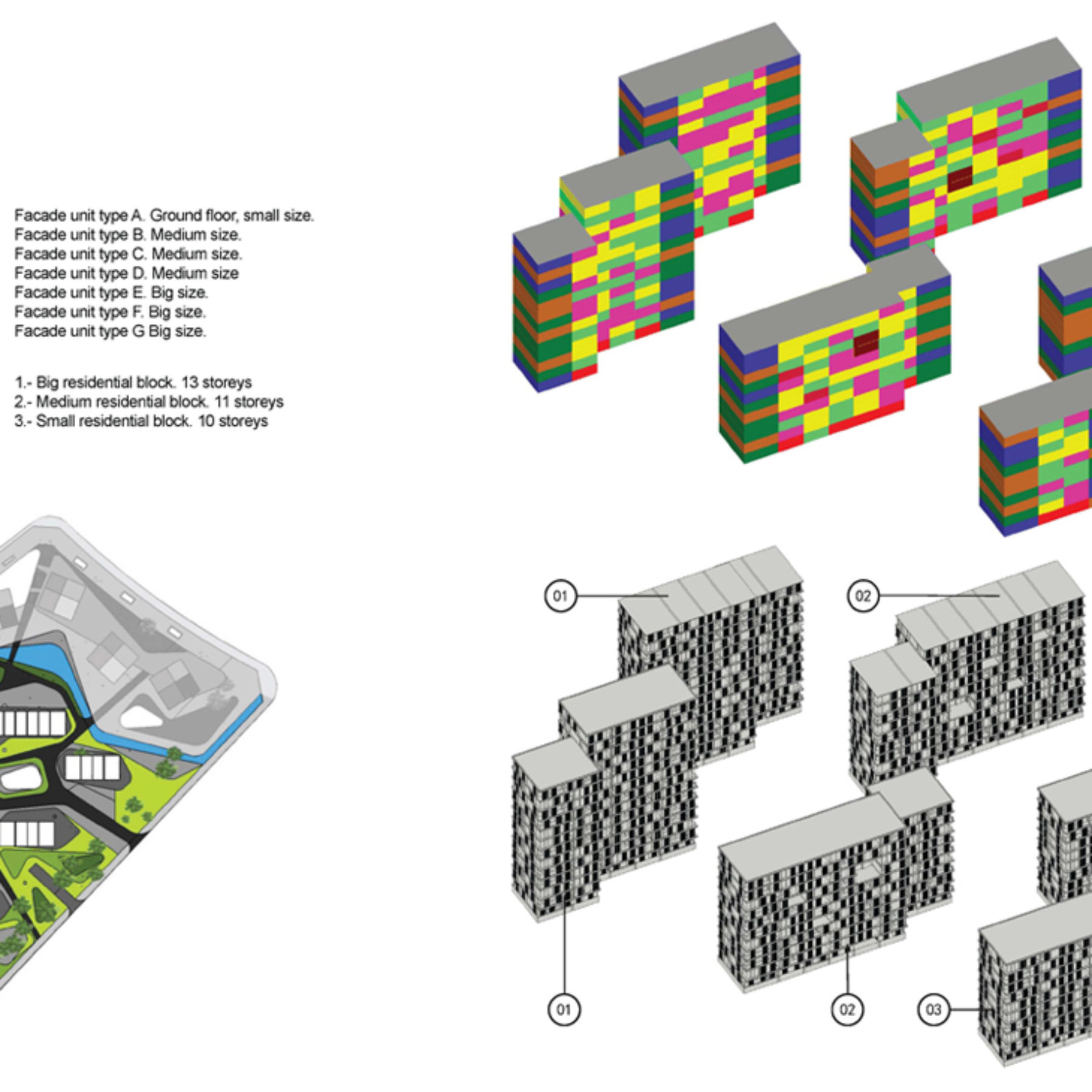 Facade unit type A. Ground floor, small size.
Facade unit type B. Medium size.
Facade unit type C. Medium size.
Facade unit type D. Medium size
Facade unit type E. Big size.
Facade unit type F. Big size.
Facade unit type G Big size.

1.- Big residential block. 13 storeys
2.- Medium residential block. 11 storeys
3.- Small residential block. 10 storeys

01

02

01

02

03